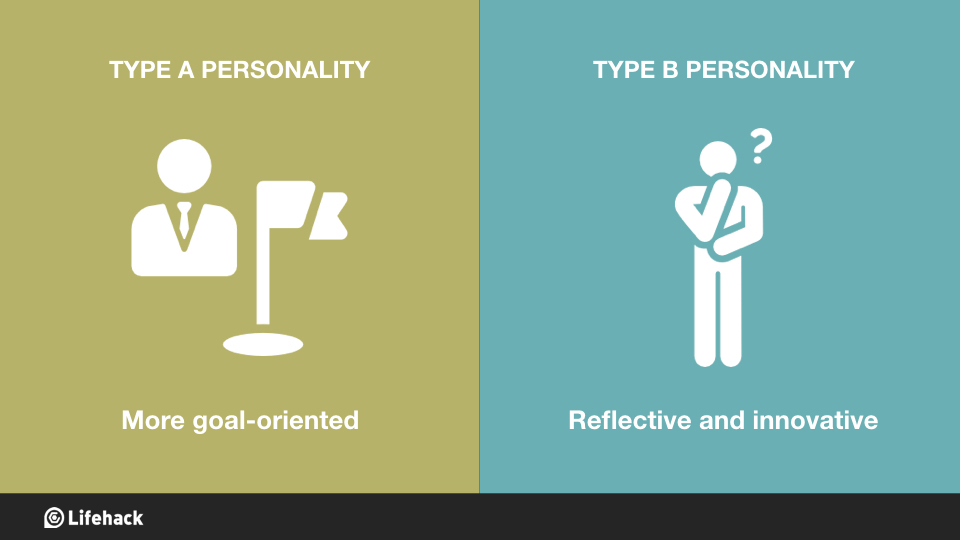 TYPE A PERSONALITY

More goal-oriented

TYPE B PERSONALITY

?

Reflective and innovative

Lifehack