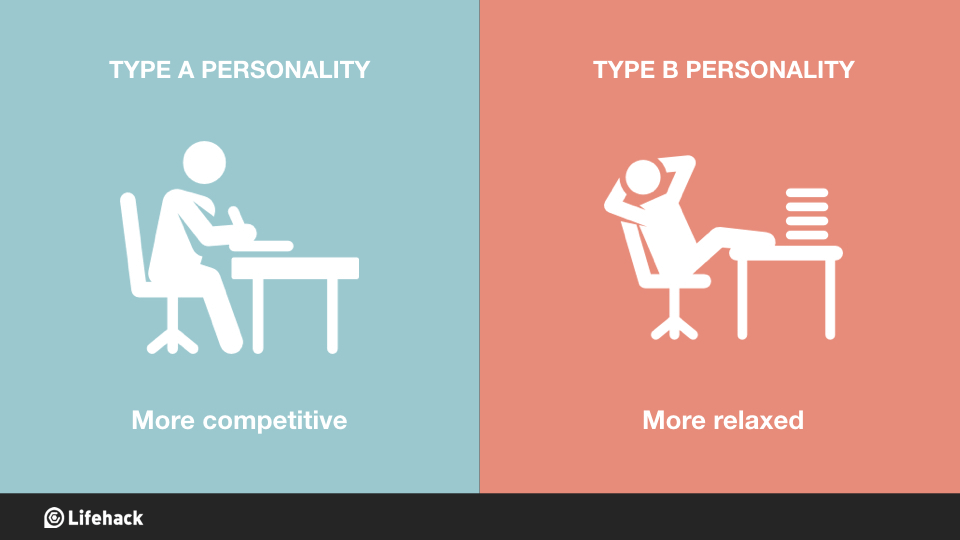 TYPE A PERSONALITY

More competitive

TYPE B PERSONALITY

More relaxed

Lifehack